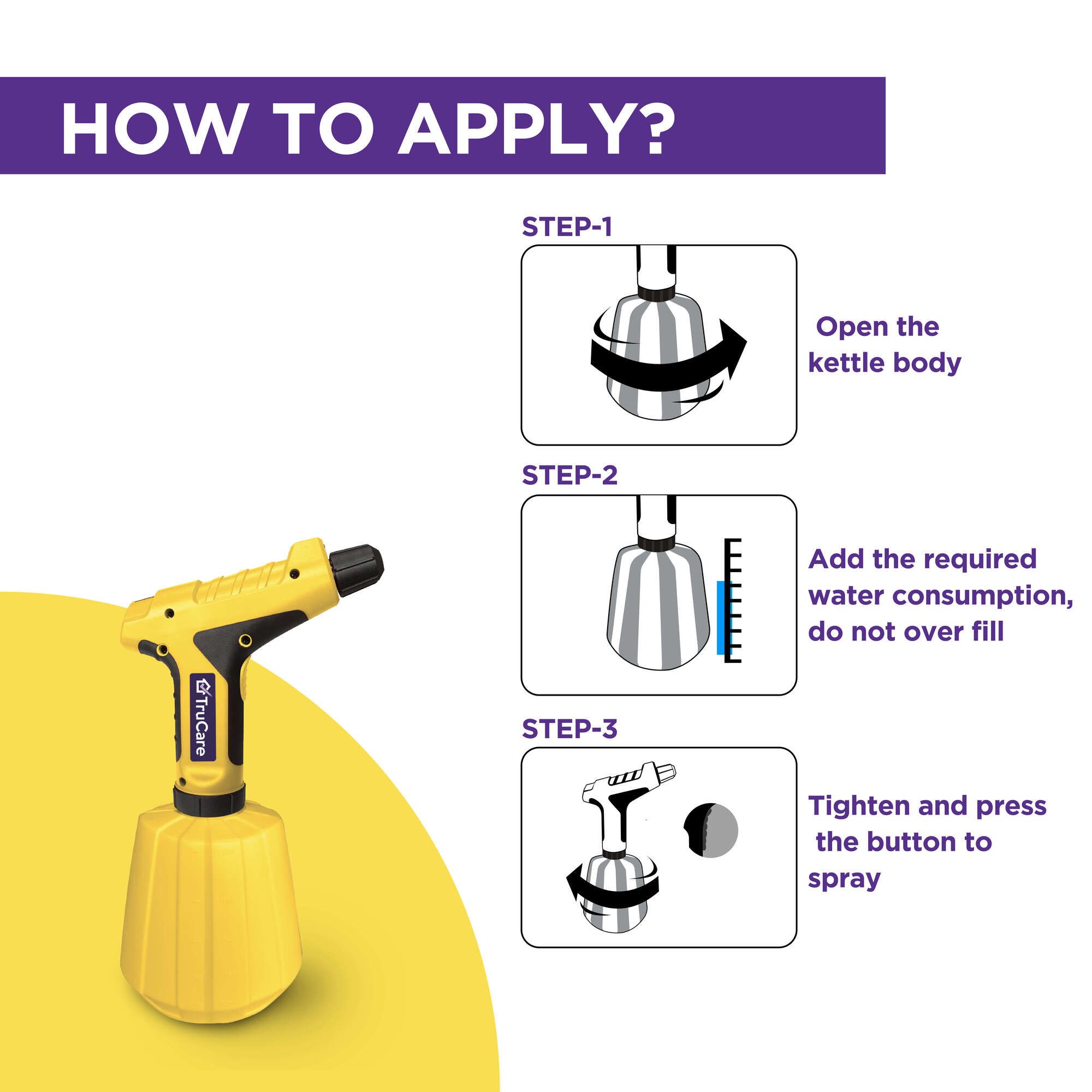 HOW TO APPLY?

TruCare

STEP-1

Open the kettle body

STEP-2

Add the required water consumption, do not over fill

STEP-3

Tighten and press the button to spray